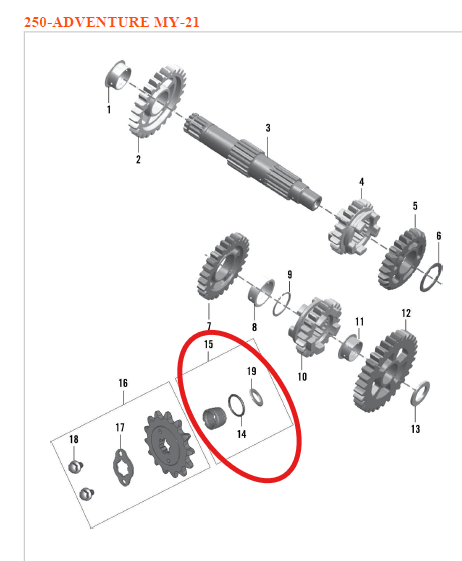 250-ADVENTURE MY-21

1
2
3
4
5
6
7
8
9
10
11
12
13
15
19
14
16
17
18