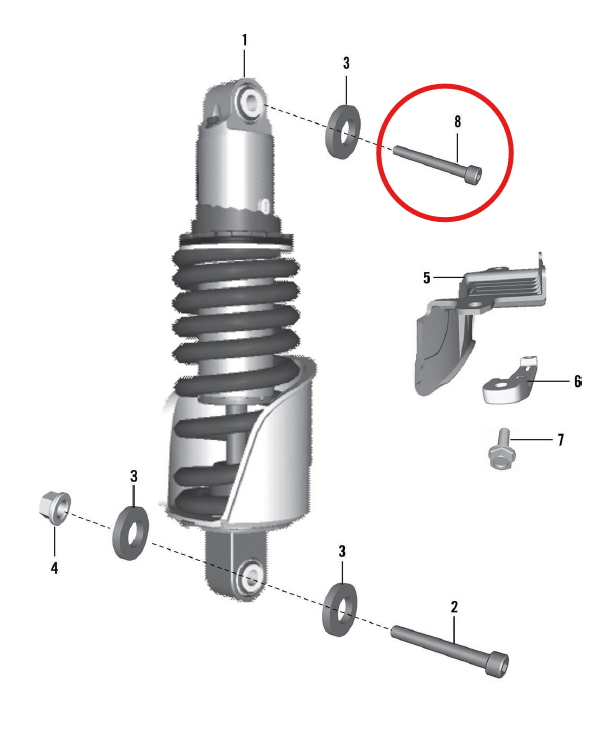 1
3
8
5
6
7
3
4
3
2