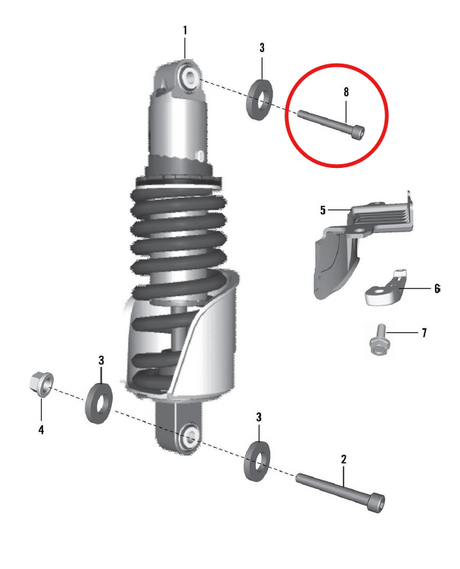 1
3
8
5
6
7
3
4
3
2