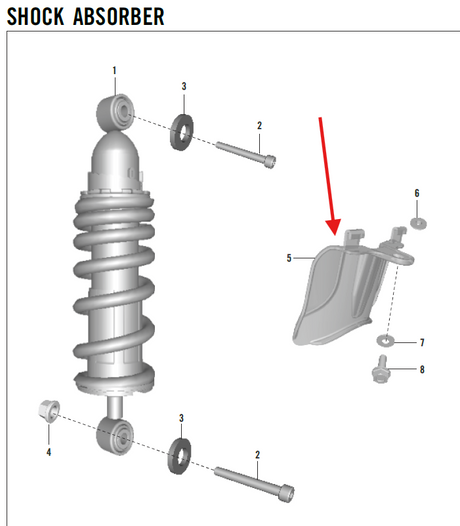 SHOCK ABSORBER

1
3
2
6
5
7
8
4
3
2