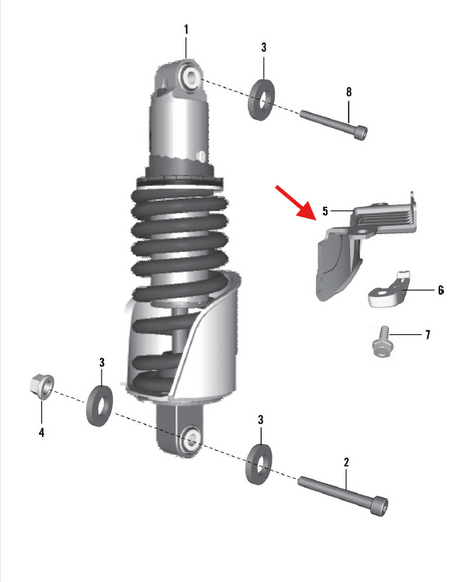 1
3
8
5
6
7
3
4
3
2