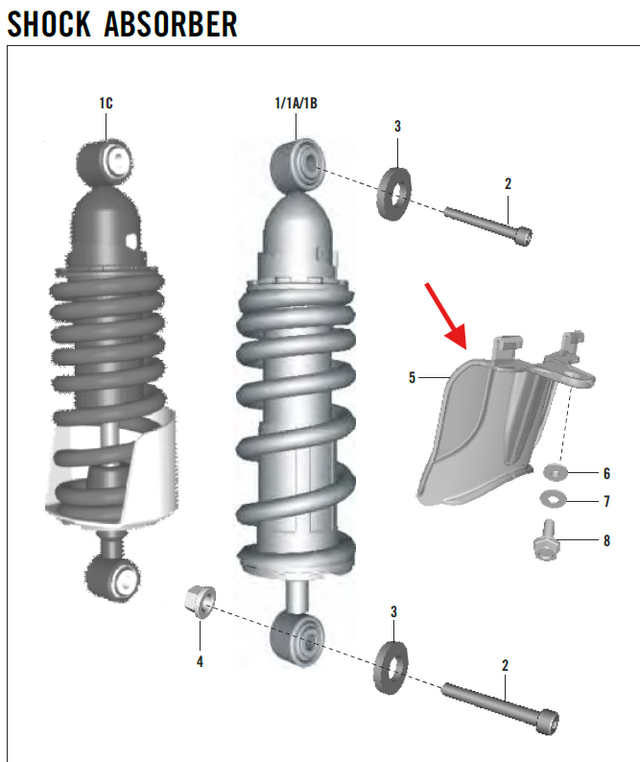 SHOCK ABSORBER

1C

1/1A/1B

3

2

5

6

7

8

4

3

2