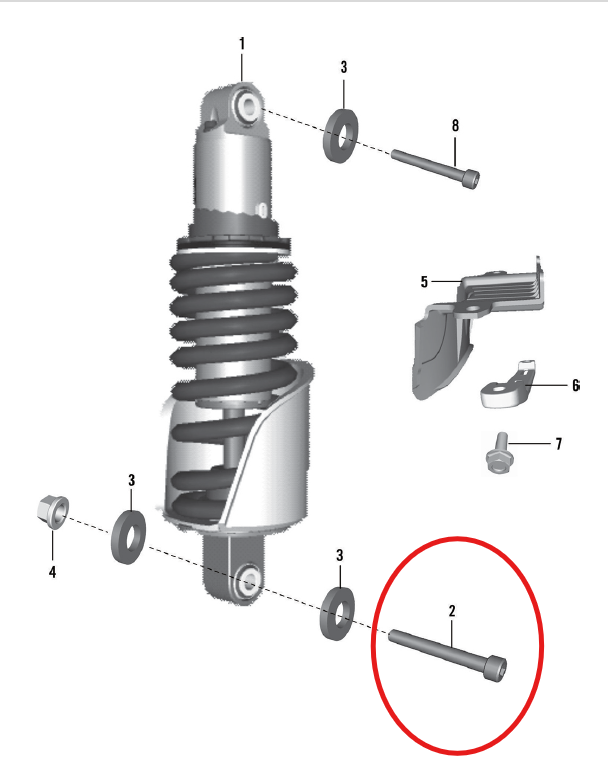 1
3
8
5
6
7
3
4
3
2