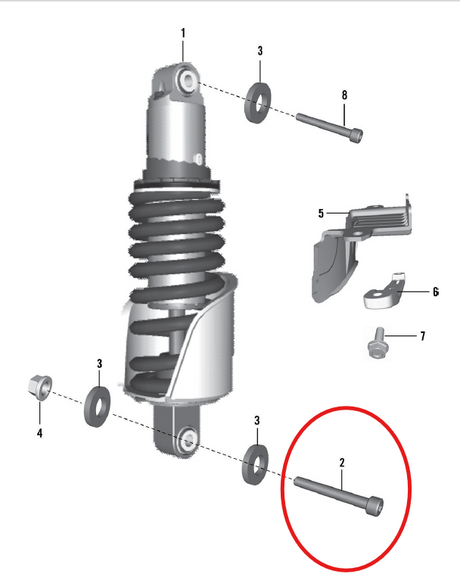 1
3
8
5
6
7
3
4
3
2